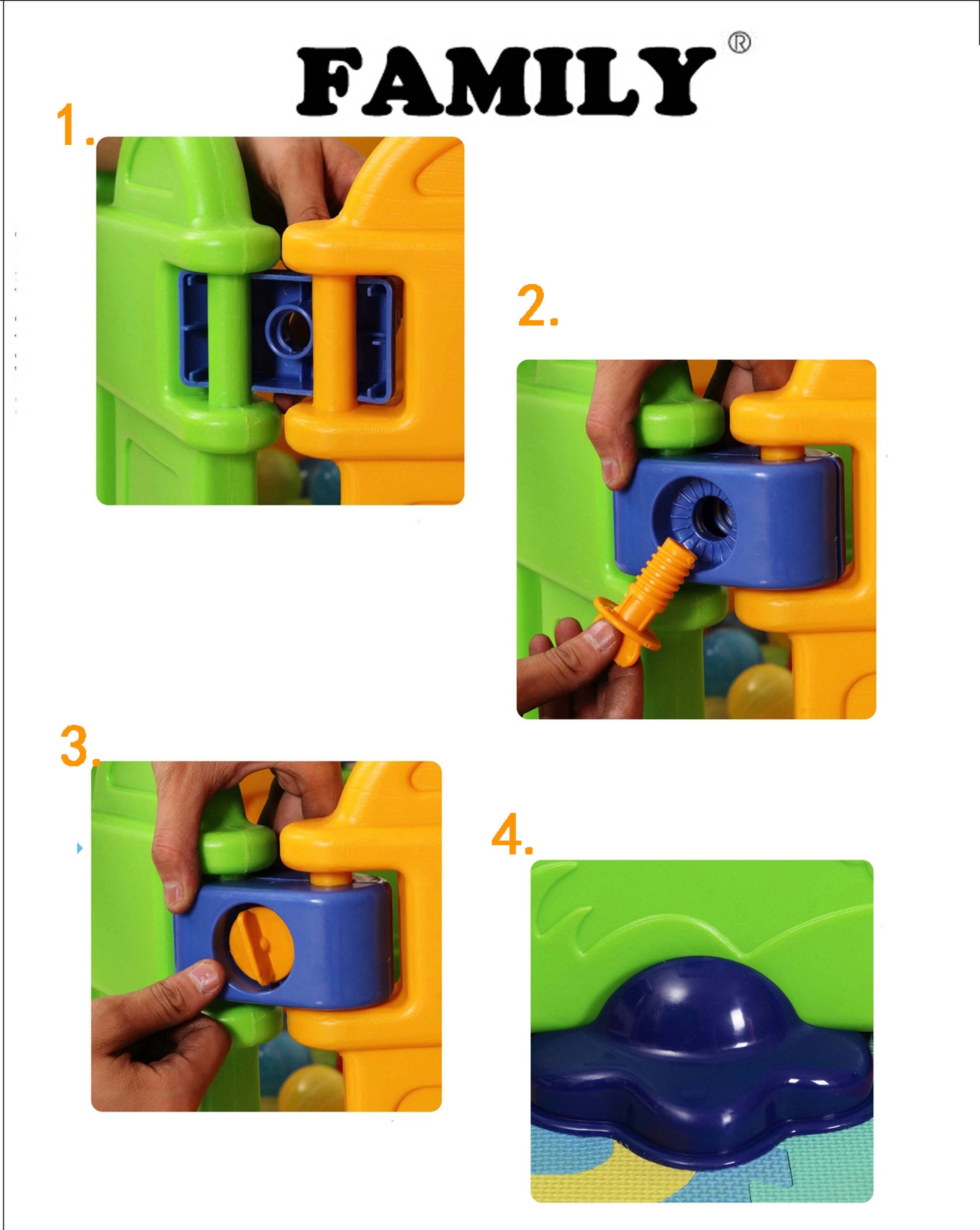 FAMILY®

1.

2.

3.

4.