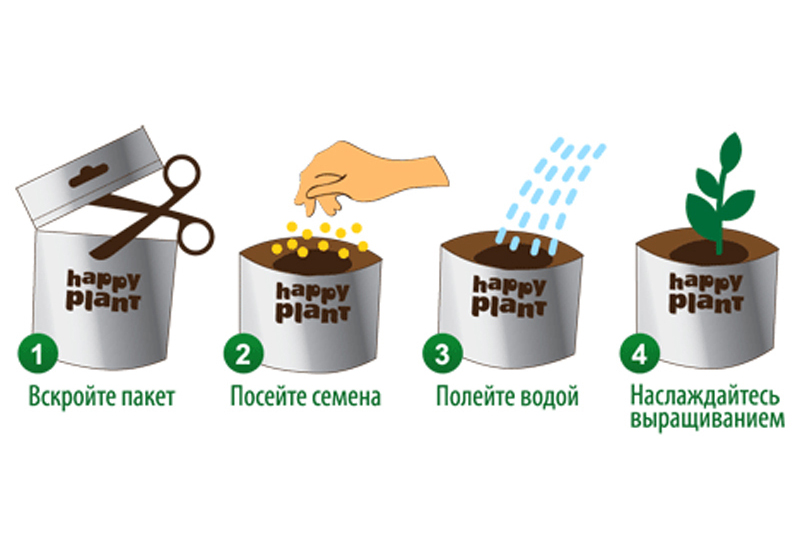 happy plant

1

Вскройте пакет

happy plant

2

Посейте семена

happy plant

3

Полейте водой

happy plant

4

Наслаждайтесь выращиванием